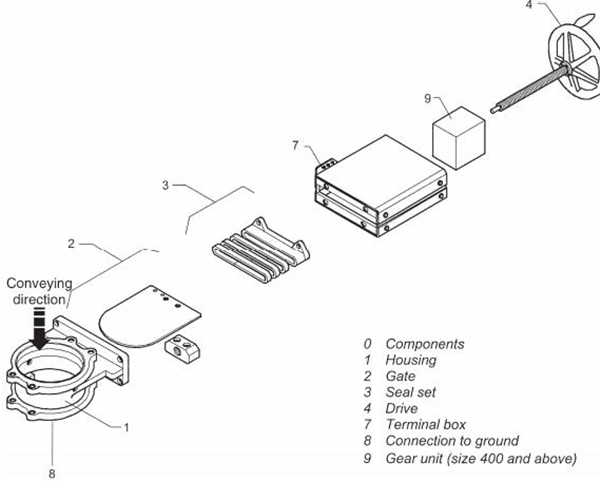 4

9

7

3

2

Conveying direction

1

8

0 Components
1 Housing
2 Gate
3 Seal set
4 Drive
7 Terminal box
8 Connection to ground
9 Gear unit (size 400 and above)